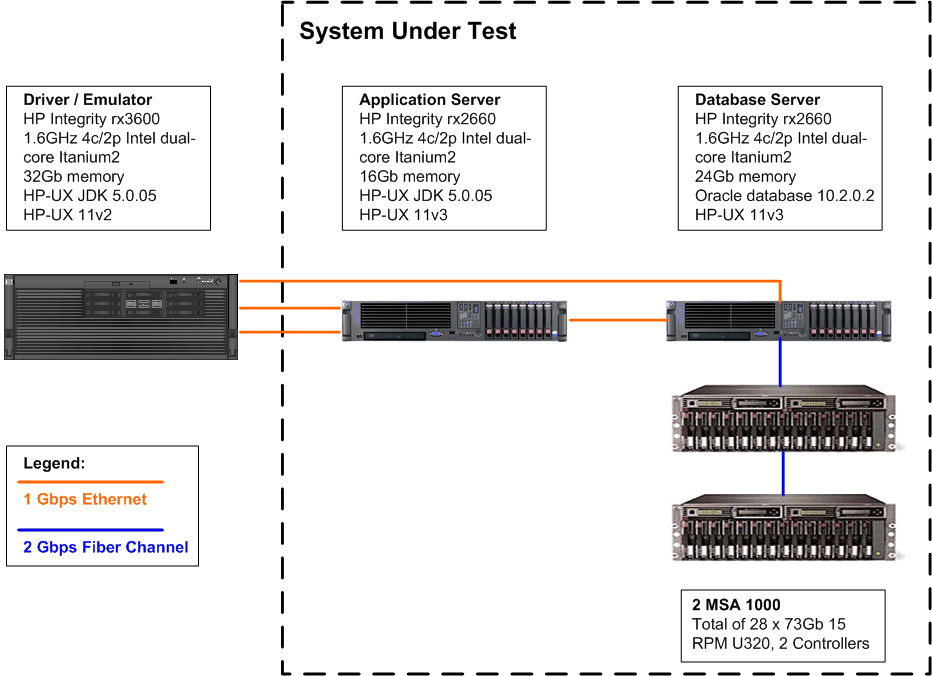 System Under Test

Driver / Emulator
HP Integrity rx3600
1.6GHz 4c/2p Intel dual-core Itanium2
32Gb memory
HP-UX JDK 5.0.05
HP-UX 11v2

Application Server
HP Integrity rx2660
1.6GHz 4c/2p Intel dual-core Itanium2
16Gb memory
HP-UX JDK 5.0.05
HP-UX 11v3

Database Server
HP Integrity rx2660
1.6GHz 4c/2p Intel dual-core Itanium2
24Gb memory
Oracle database 10.2.0.2
HP-UX 11v3

Legend:
1 Gbps Ethernet
2 Gbps Fiber Channel

2 MSA 1000
Total of 28 x 73Gb 15 RPM U320, 2 Controllers